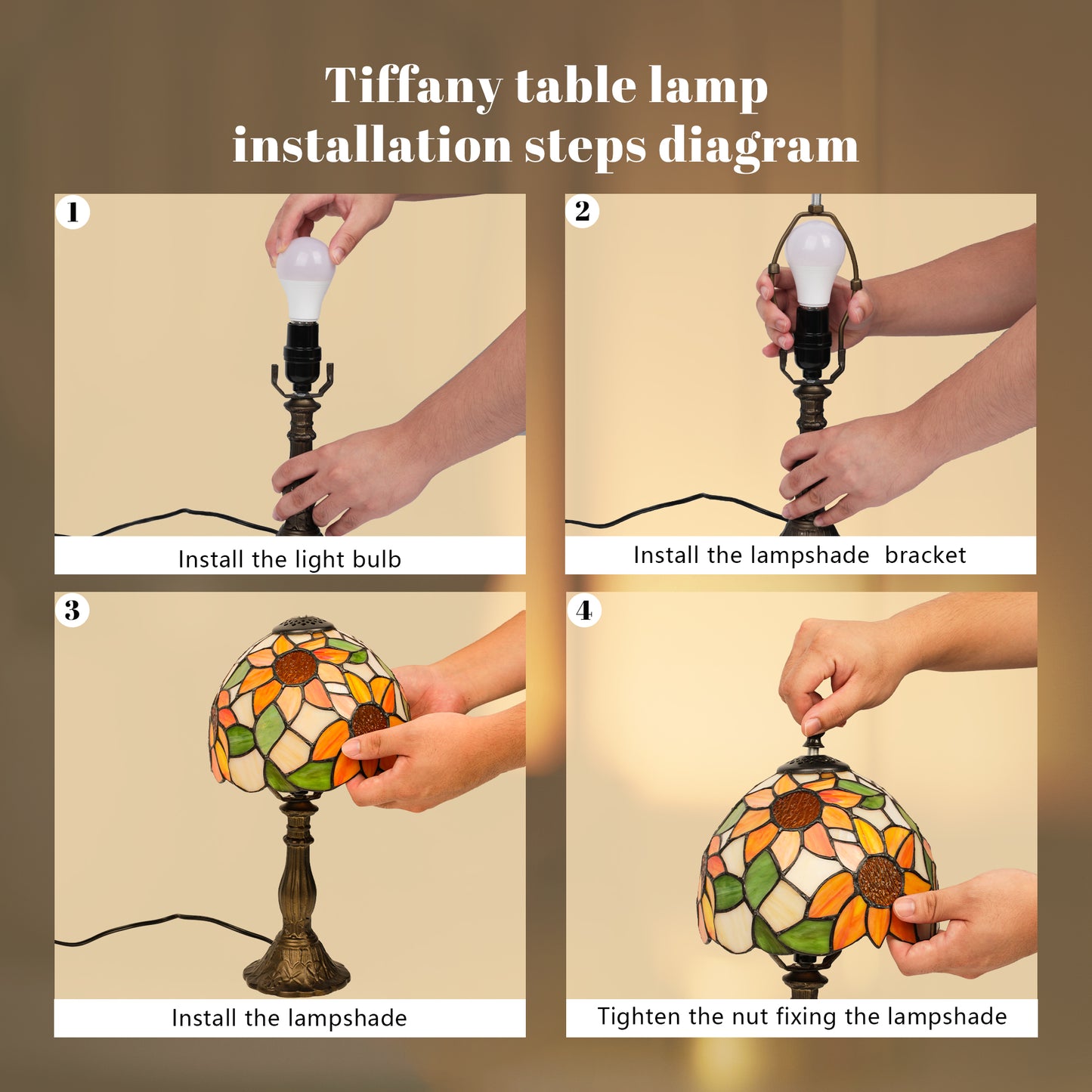 Tiffany table lamp installation steps diagram

1

Install the light bulb

2

Install the lampshade  bracket

3

Install the lampshade

4

Tighten the nut fixing the lampshade