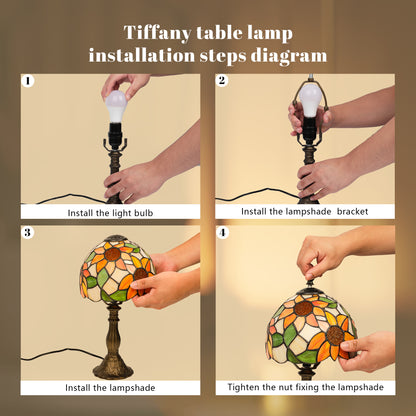 Tiffany table lamp installation steps diagram

1

Install the light bulb

2

Install the lampshade  bracket

3

Install the lampshade

4

Tighten the nut fixing the lampshade