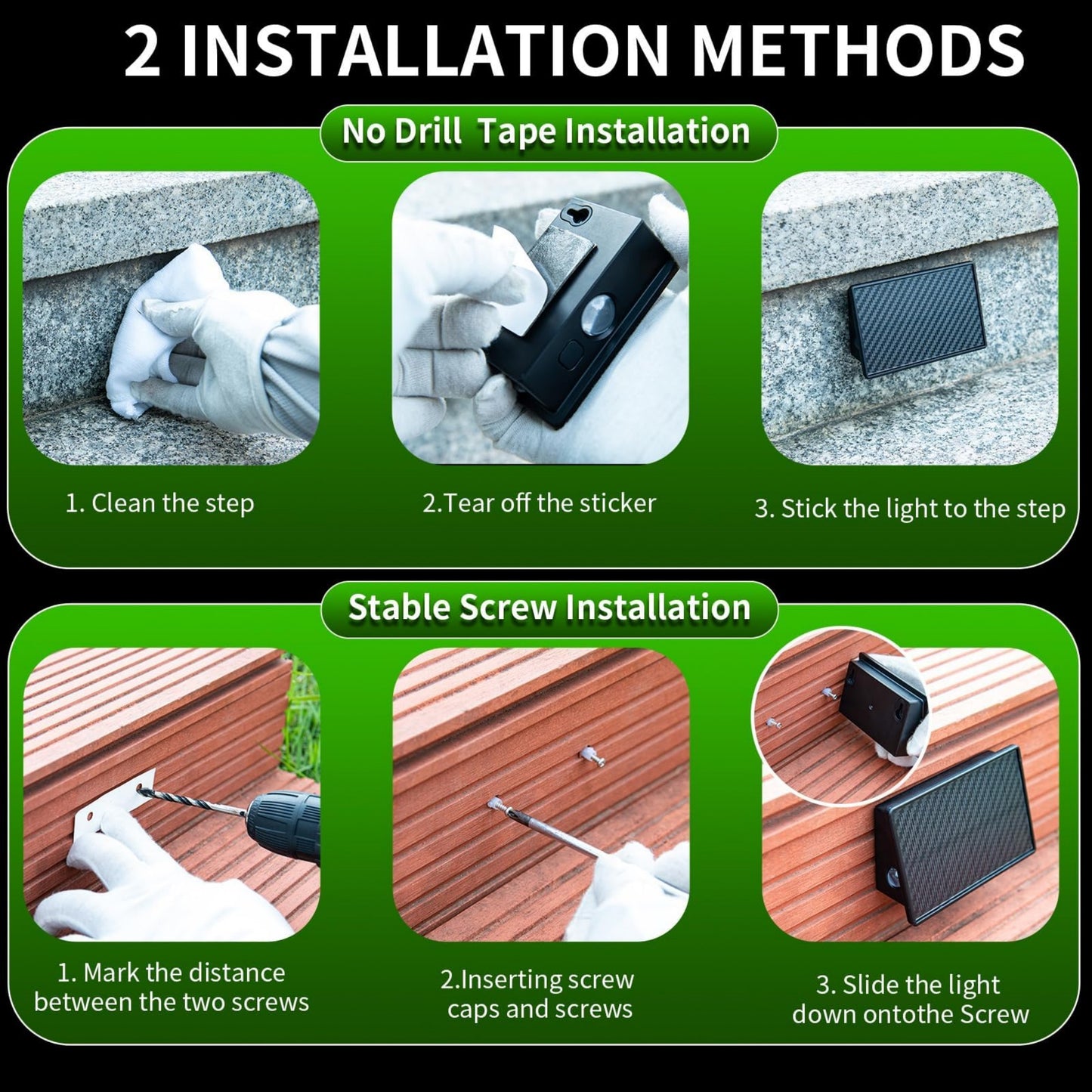 2 INSTALLATION METHODS

No Drill Tape Installation

1. Clean the step

2.Tear off the sticker

3. Stick the light to the step

Stable Screw Installation

1. Mark the distance between the two screws

2.Inserting screw caps and screws

3. Slide the light down ontothe Screw